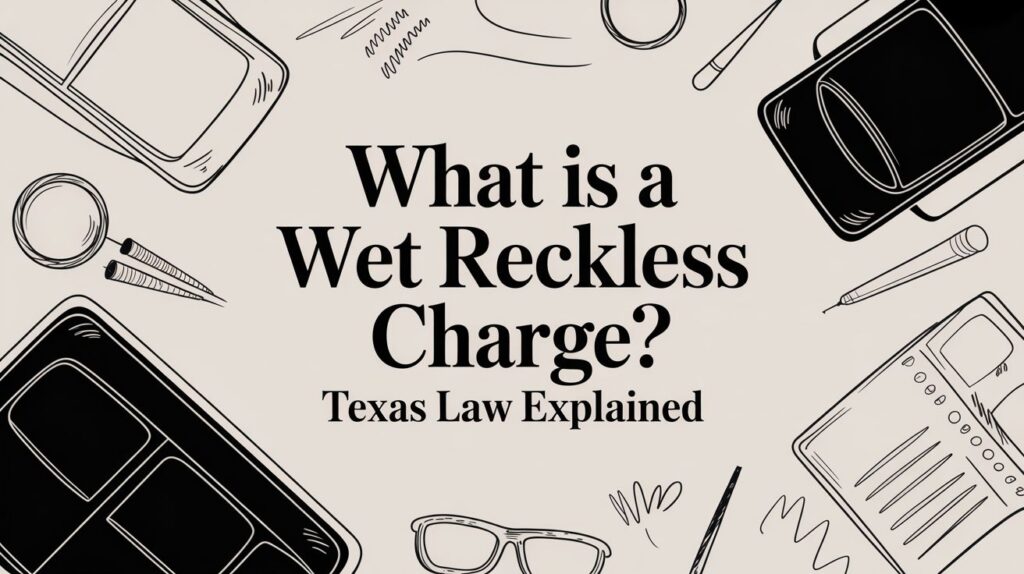 What is a Wet Reckless Charge?

Texas Law Explained